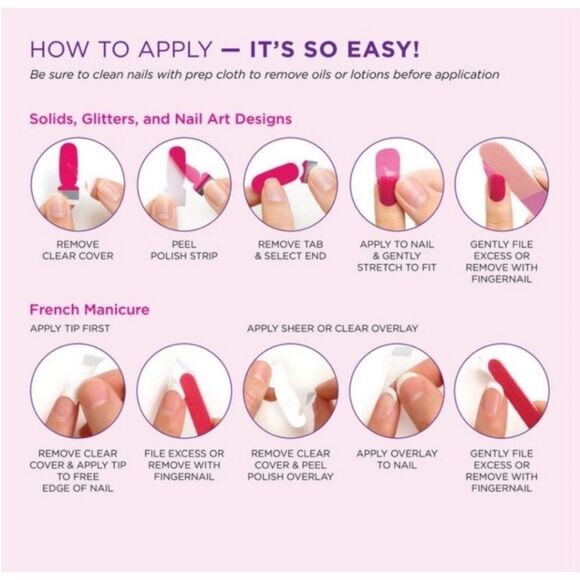 HOW TO APPLY — IT'S SO EASY!

Be sure to clean nails with prep cloth to remove oils or lotions before application

Solids, Glitters, and Nail Art Designs

REMOVE CLEAR COVER

PEEL POLISH STRIP

REMOVE TAB & SELECT END

APPLY TO NAIL & GENTLY STRETCH TO FIT

GENTLY FILE EXCESS OR REMOVE WITH FINGERNAIL

French Manicure

APPLY TIP FIRST

APPLY SHEER OR CLEAR OVERLAY

REMOVE CLEAR COVER & APPLY TIP TO FREE EDGE OF NAIL

FILE EXCESS OR REMOVE WITH FINGERNAIL

REMOVE CLEAR COVER & PEEL POLISH OVERLAY

APPLY OVERLAY TO NAIL

GENTLY FILE EXCESS OR REMOVE WITH FINGERNAIL